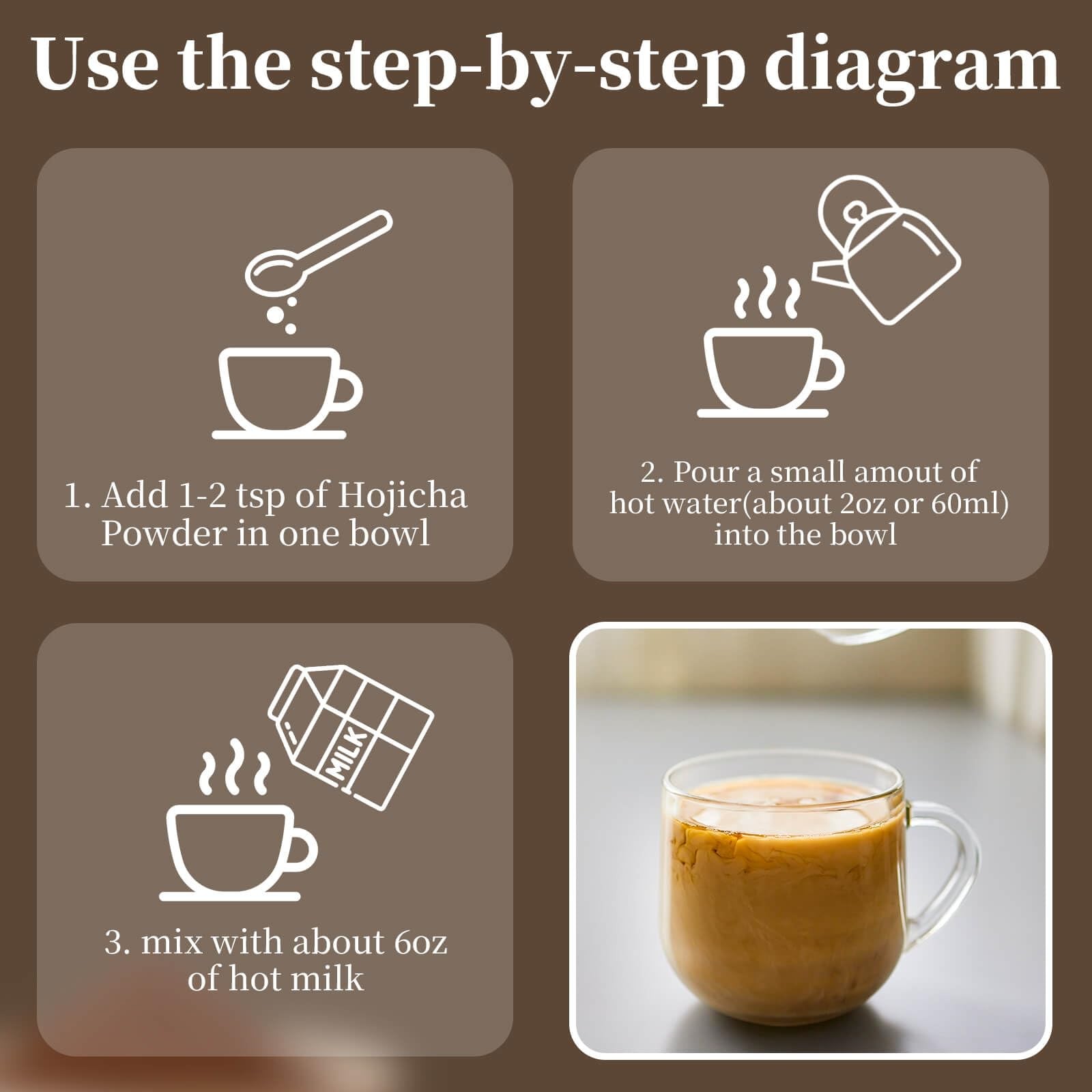 Use the step-by-step diagram

1. Add 1-2 tsp of Hojicha Powder in one bowl

2. Pour a small amout of hot water(about 2oz or 60ml) into the bowl

MILK

3. mix with about 6oz of hot milk