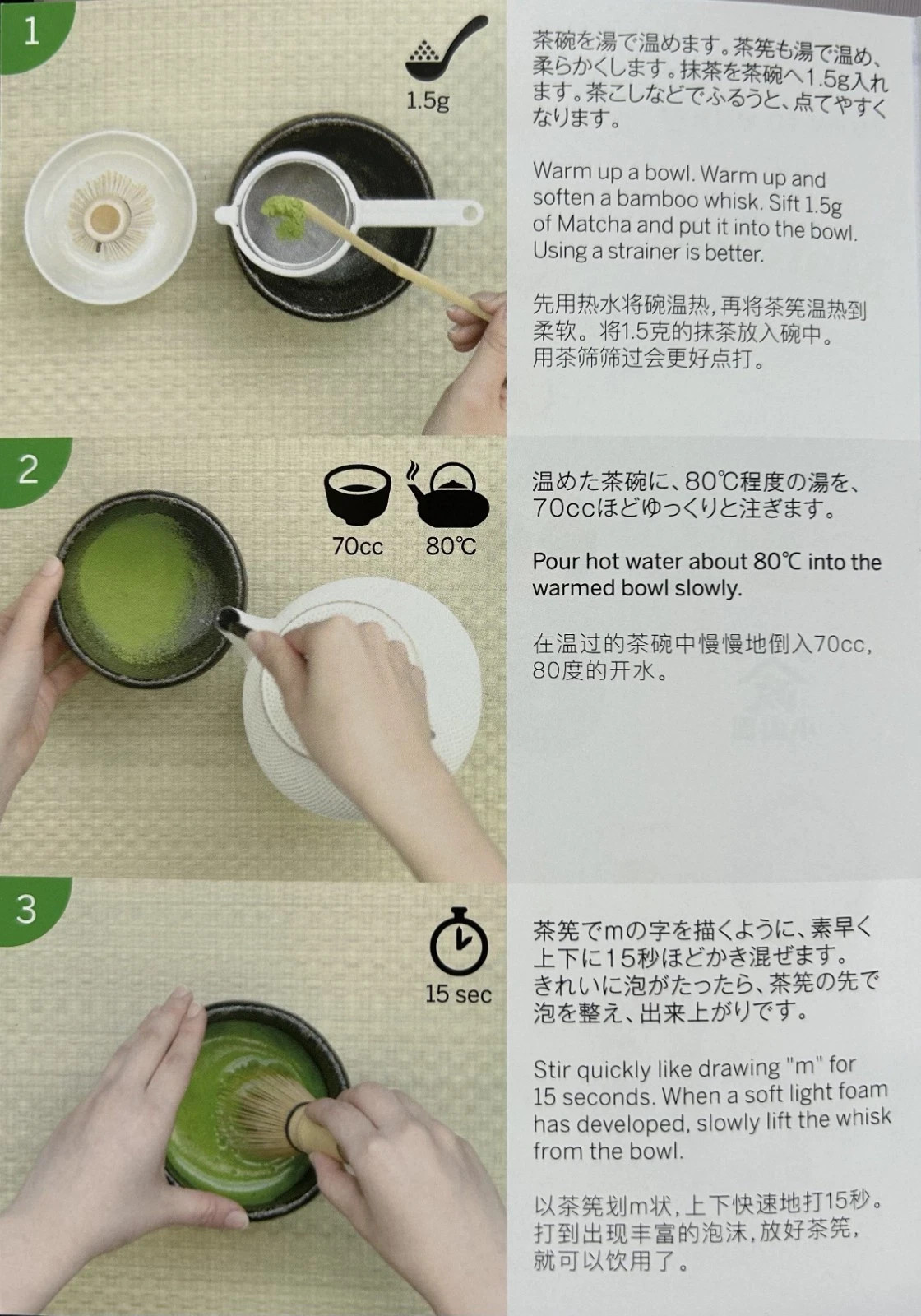 1

1.5g

茶碗を湯で温めます。茶筅も湯で温め、柔らかくします。抹茶を茶碗へ1.5g入れます。茶こしなどでふるうと、点てやすくなります。

Warm up a bowl. Warm up and soften a bamboo whisk. Sift 1.5g of Matcha and put it into the bowl. Using a strainer is better.

先用热水将碗温热，再将茶筅温热到柔软。将1.5克的抹茶放入碗中。用茶筛筛过会更好点打。

2

70cc

80℃

温めた茶碗に、80℃程度の湯を、70ccほどゆっくりと注ぎます。

Pour hot water about 80℃ into the warmed bowl slowly.

在温过的茶碗中慢慢地倒入70cc，80度的开水。

3

15 sec

茶筅でmの字を描くように、素早く上下に15秒ほどかき混ぜます。きれいに泡がたったら、茶筅の先で泡を整え、出来上がりです。

Stir quickly like drawing "m" for 15 seconds. When a soft light foam has developed, slowly lift the whisk from the bowl.

以茶筅划m状，上下快速地打15秒。打到出现丰富的泡沫，放好茶筅，就可以饮用了。