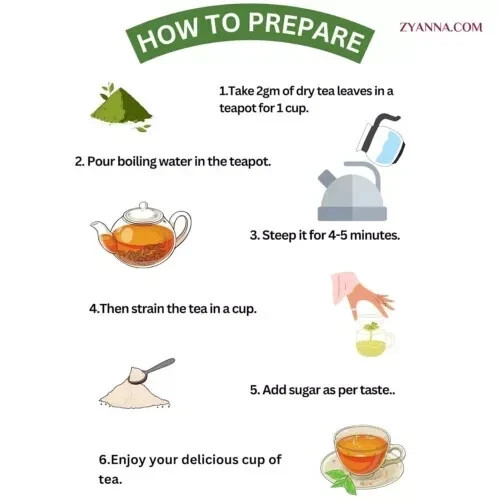 HOW TO PREPARE

ZYANNA.COM

1.Take 2gm of dry tea leaves in a teapot for 1 cup.

2. Pour boiling water in the teapot.

3. Steep it for 4-5 minutes.

4.Then strain the tea in a cup.

5. Add sugar as per taste..

6.Enjoy your delicious cup of tea.