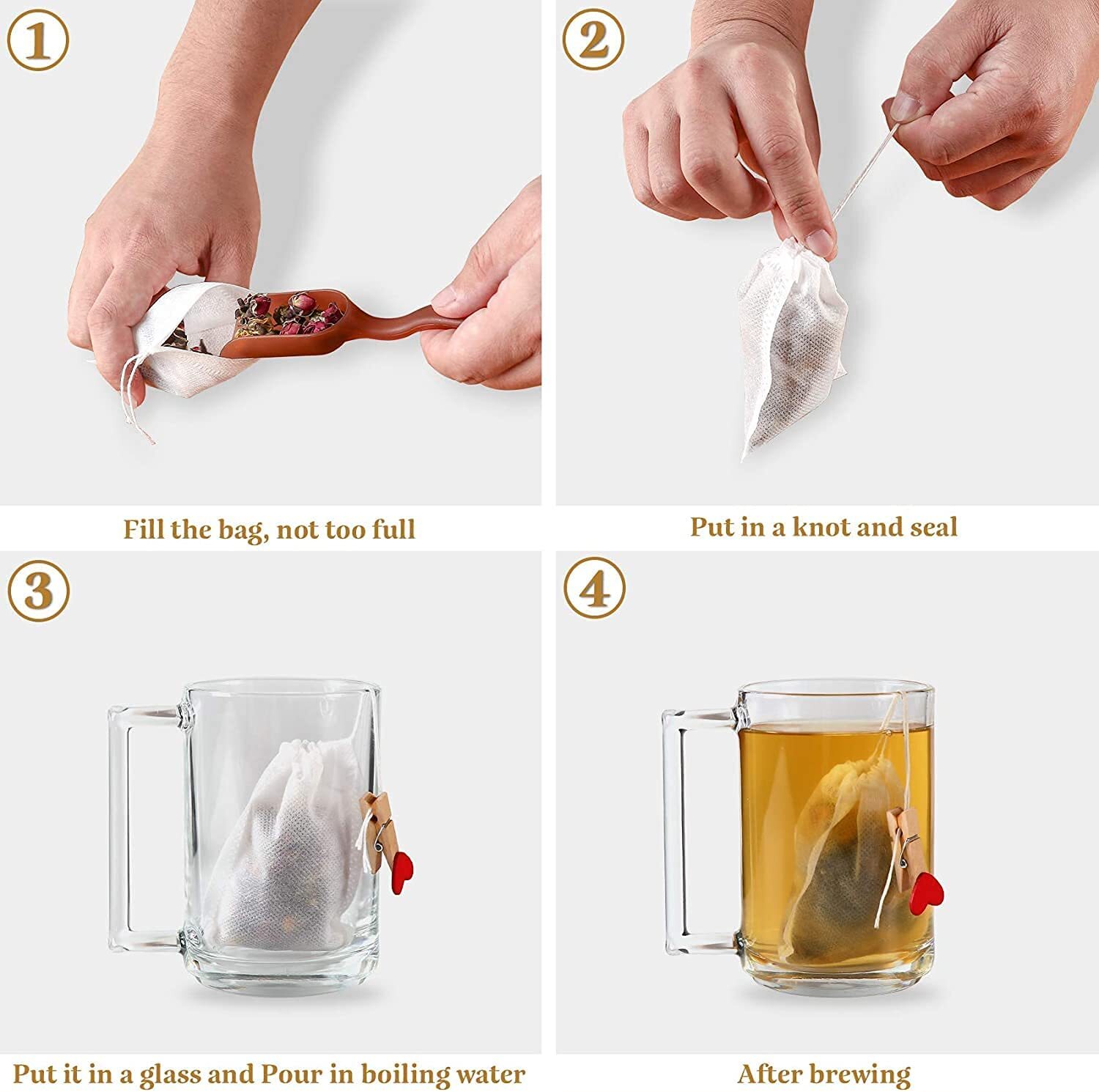 1

Fill the bag, not too full

2

Put in a knot and seal

3

Put it in a glass and Pour in boiling water

4

After brewing