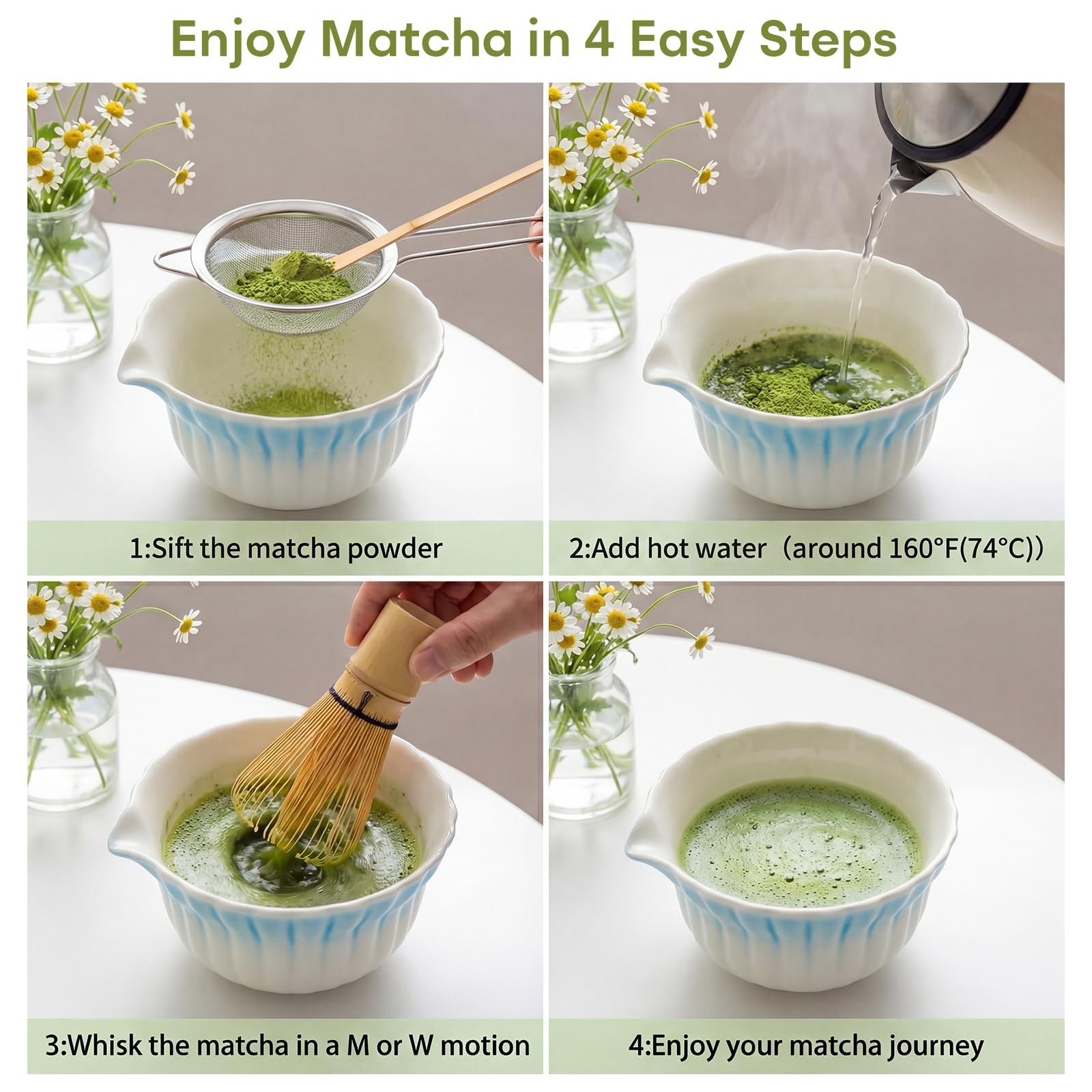 Enjoy Matcha in 4 Easy Steps

1:Sift the matcha powder

2:Add hot water（around 160°F(74°C))

3:Whisk the matcha in a M or W motion

4:Enjoy your matcha journey