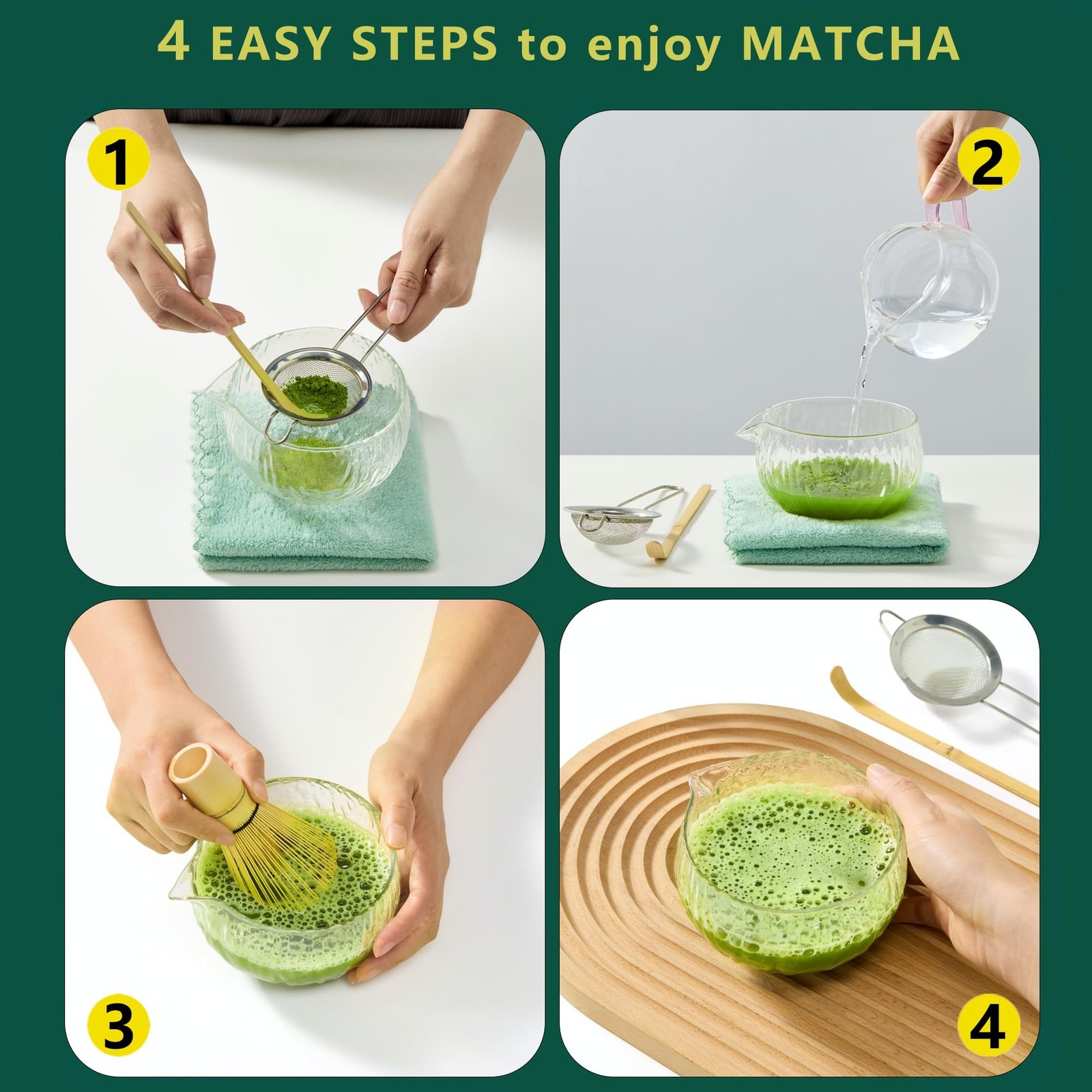 4 EASY STEPS to enjoy MATCHA

1

2

3

4