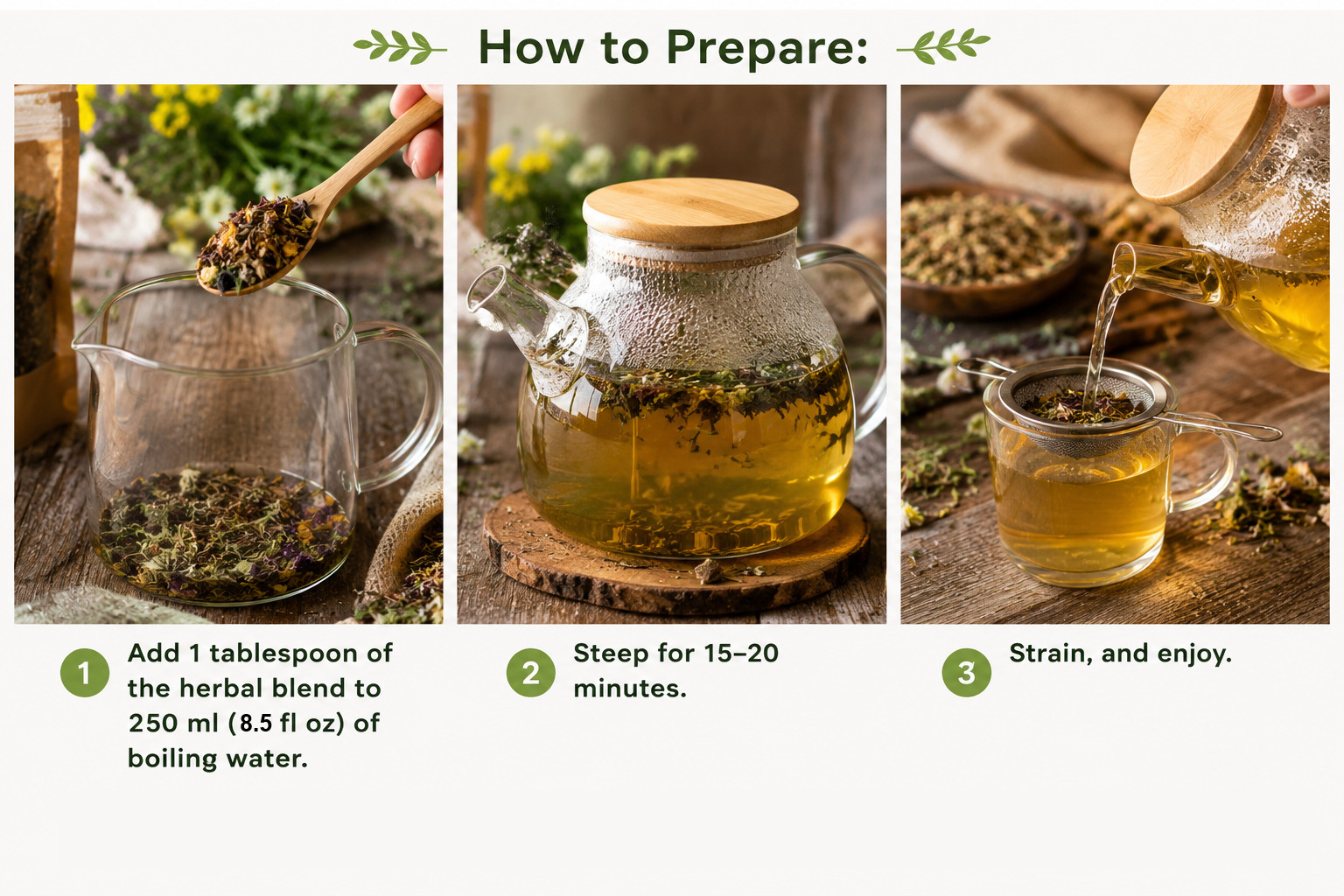 How to Prepare:

1 Add 1 tablespoon of the herbal blend to 250 ml (8.5 fl oz) of boiling water.

2 Steep for 15–20 minutes.

3 Strain, and enjoy.