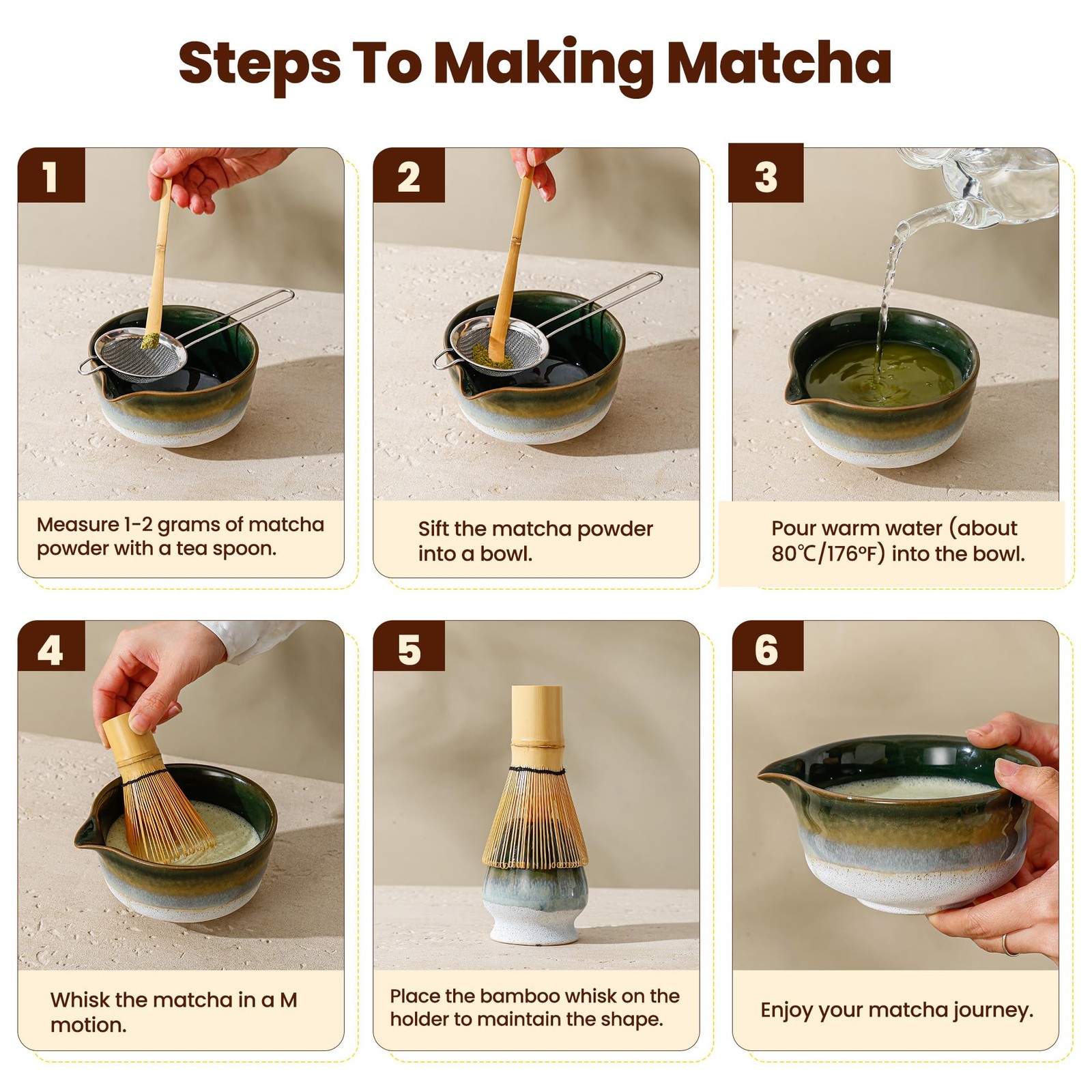 Steps To Making Matcha

1

Measure 1-2 grams of matcha powder with a tea spoon.

2

Sift the matcha powder into a bowl.

3

Pour warm water (about 80℃/176°F) into the bowl.

4

Whisk the matcha in a M motion.

5

Place the bamboo whisk on the holder to maintain the shape.

6

Enjoy your matcha journey.