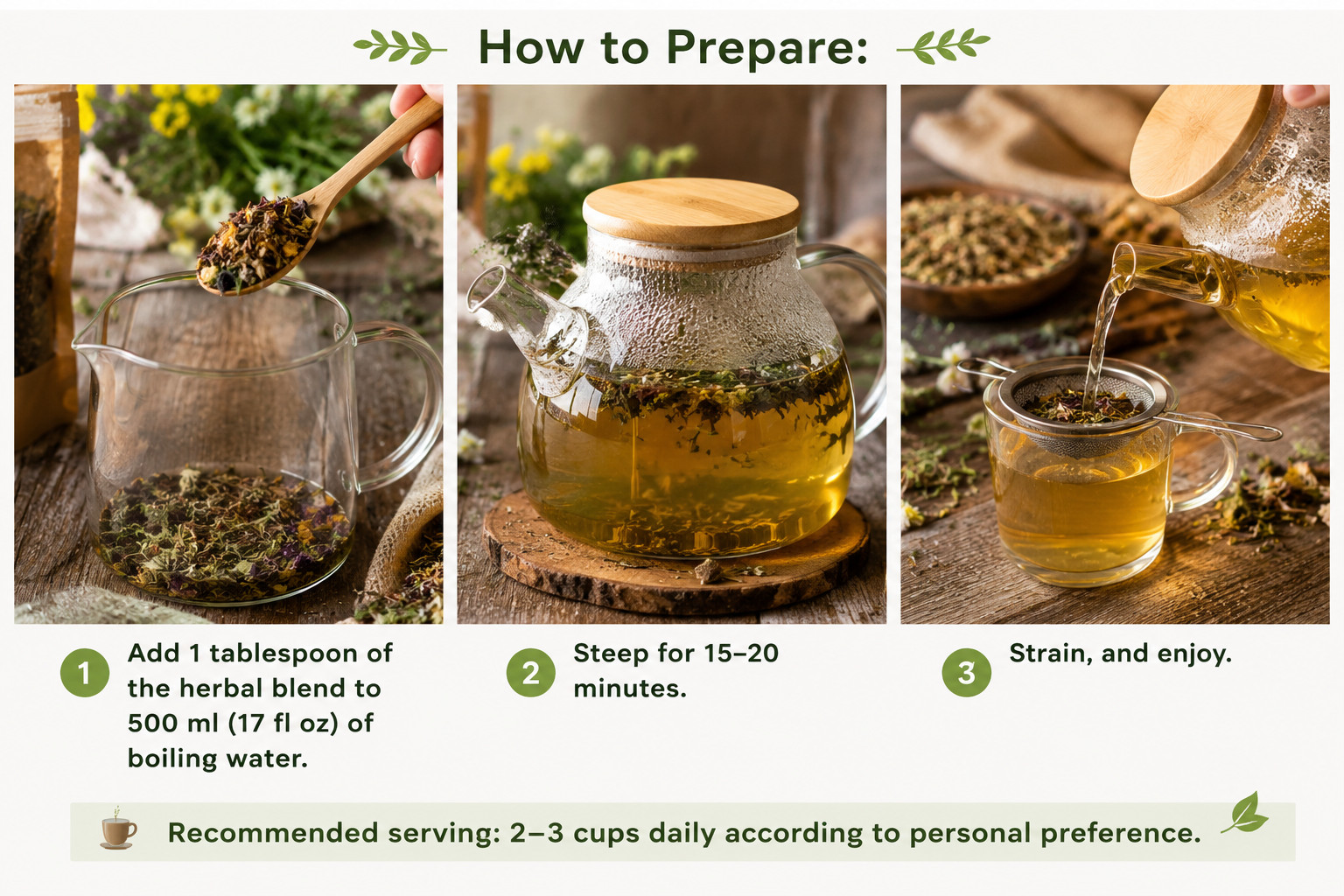 How to Prepare:

1 Add 1 tablespoon of the herbal blend to 500 ml (17 fl oz) of boiling water.

2 Steep for 15–20 minutes.

3 Strain, and enjoy.

Recommended serving: 2–3 cups daily according to personal preference.