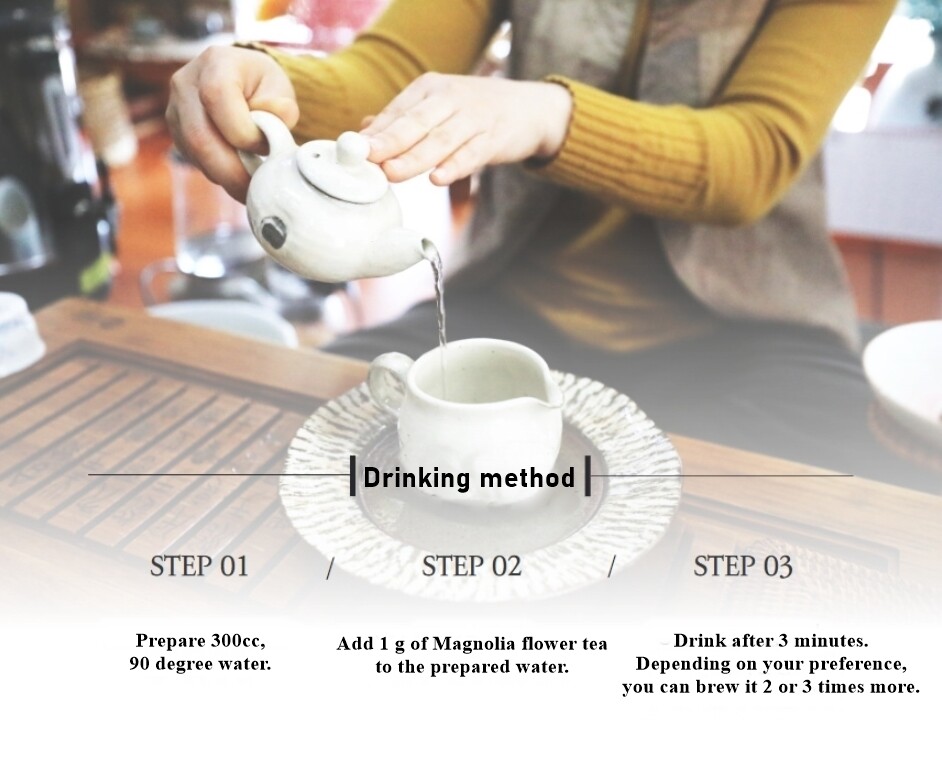 Drinking method

STEP 01 / STEP 02 / STEP 03

Prepare 300cc, 90 degree water.

Add 1 g of Magnolia flower tea to the prepared water.

Drink after 3 minutes. Depending on your preference, you can brew it 2 or 3 times more.