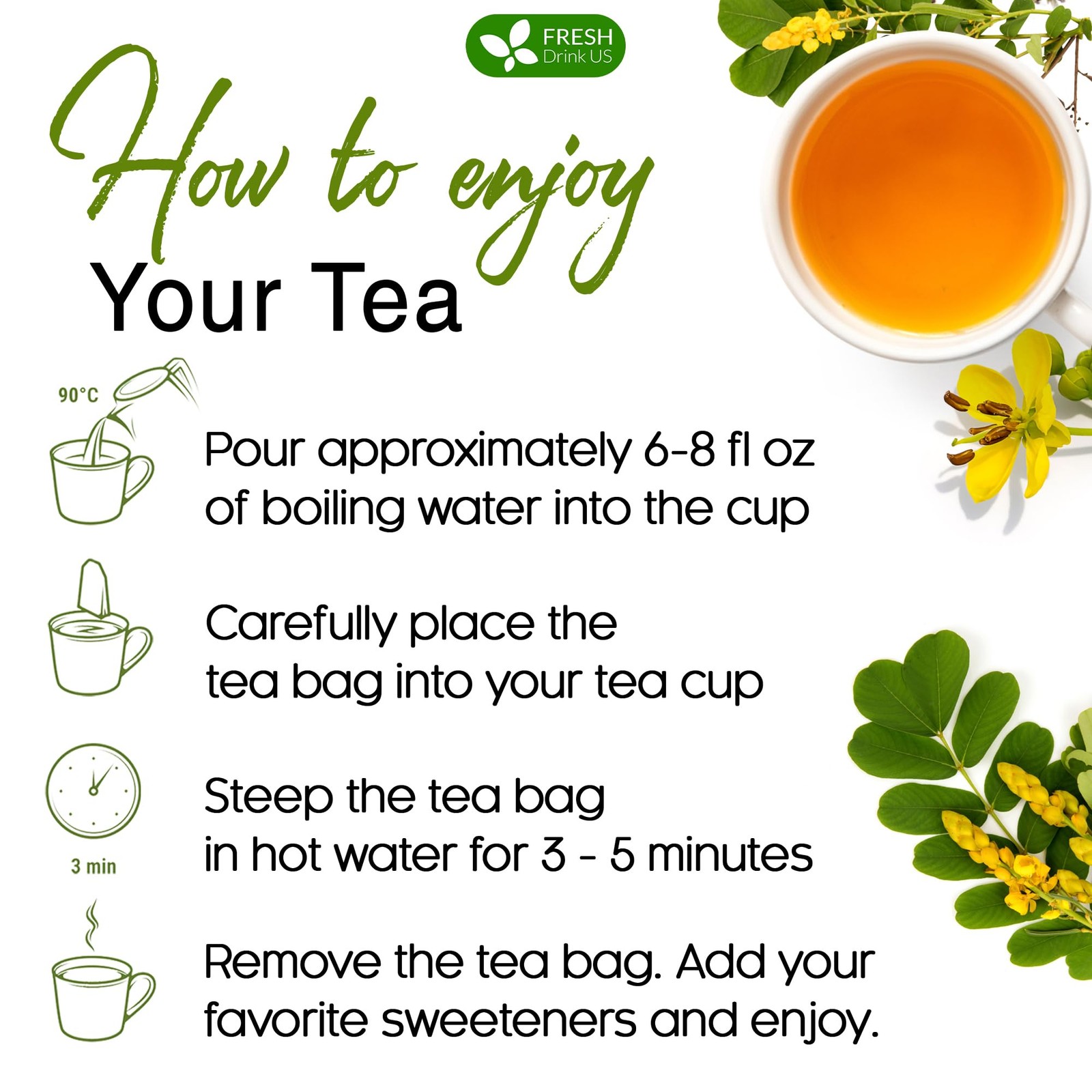 FRESH
Drink US

How to enjoy
Your Tea

90°C

Pour approximately 6-8 fl oz of boiling water into the cup

Carefully place the tea bag into your tea cup

3 min

Steep the tea bag in hot water for 3 - 5 minutes

Remove the tea bag. Add your favorite sweeteners and enjoy.