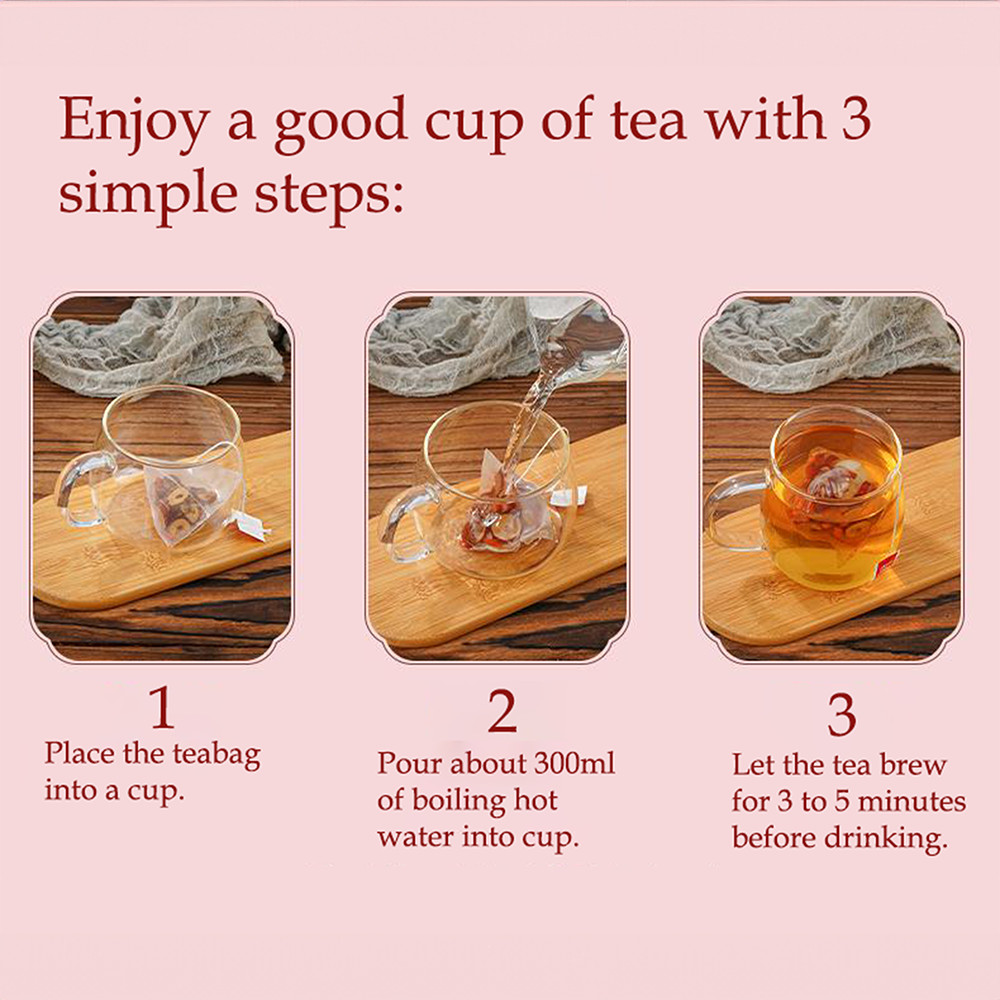 Enjoy a good cup of tea with 3 simple steps:

1
Place the teabag into a cup.

2
Pour about 300ml of boiling hot water into cup.

3
Let the tea brew for 3 to 5 minutes before drinking.