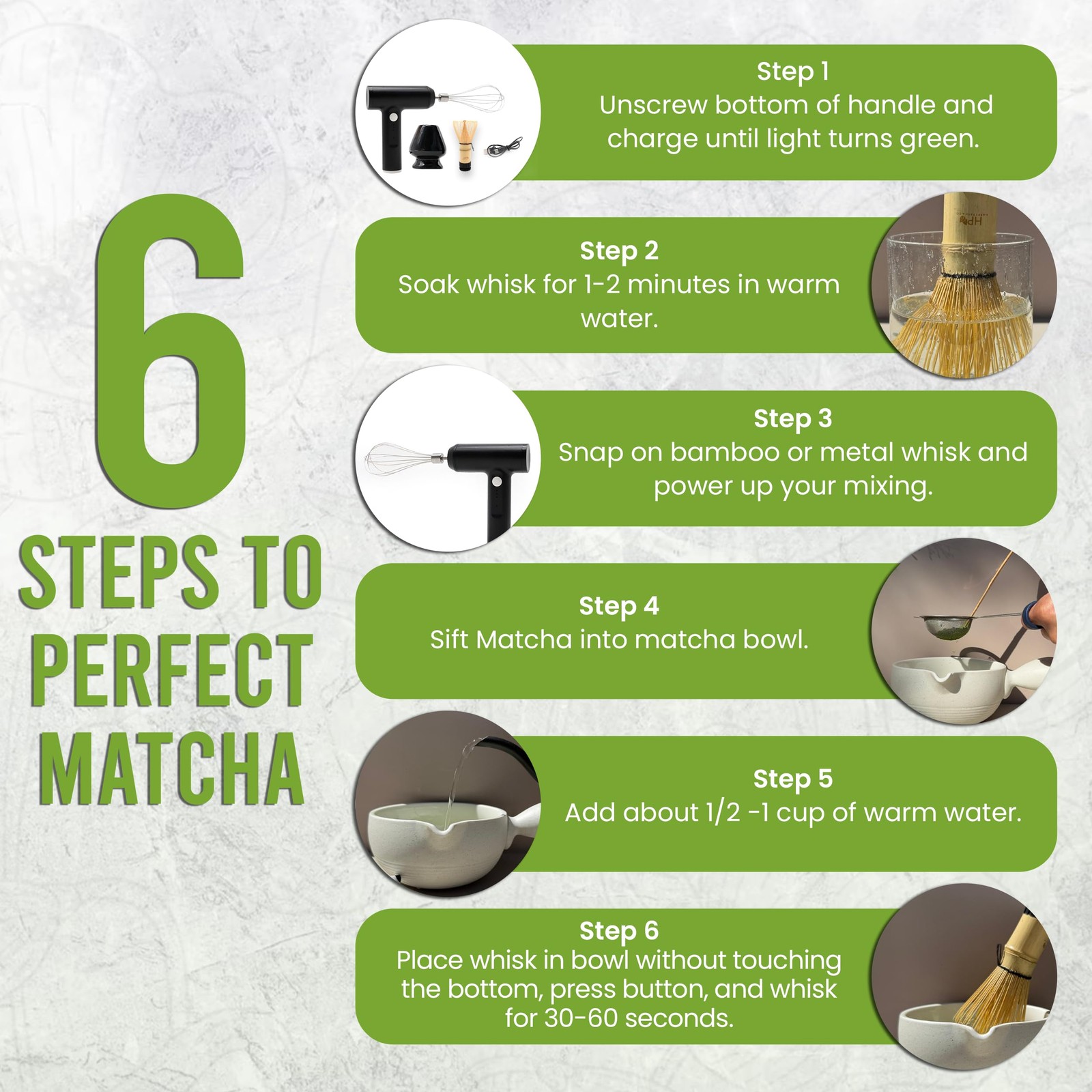 6
STEPS TO
PERFECT
MATCHA

Step 1
Unscrew bottom of handle and charge until light turns green.

Step 2
Soak whisk for 1-2 minutes in warm water.

Step 3
Snap on bamboo or metal whisk and power up your mixing.

Step 4
Sift Matcha into matcha bowl.

Step 5
Add about 1/2 -1 cup of warm water.

Step 6
Place whisk in bowl without touching the bottom, press button, and whisk for 30-60 seconds.